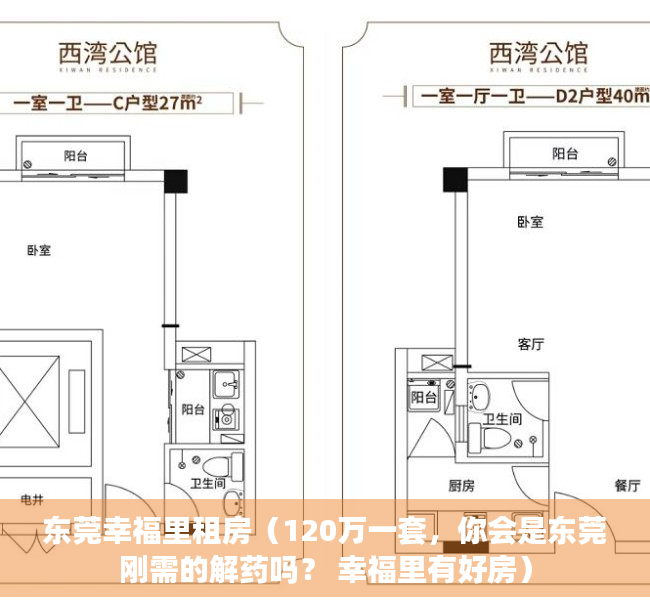 西湾公馆
XIWAN RESIDENCE
一室一卫——C户型27m²
阳台
卧室
阳台
卫生间
电井

西湾公馆
XIWAN RESIDENCE
一室一厅一卫——D2户型40m
阳台
卧室
客厅
阳台
卫生间
厨房
餐厅

东莞幸福里租房（120万一套，你会是东莞刚需的解药吗？ 幸福里有好房）